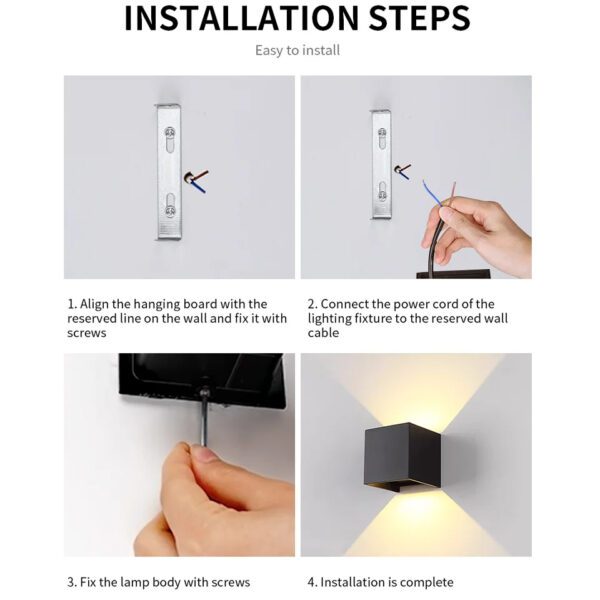 INSTALLATION STEPS

Easy to install

1. Align the hanging board with the reserved line on the wall and fix it with screws

2. Connect the power cord of the lighting fixture to the reserved wall cable

3. Fix the lamp body with screws

4. Installation is complete