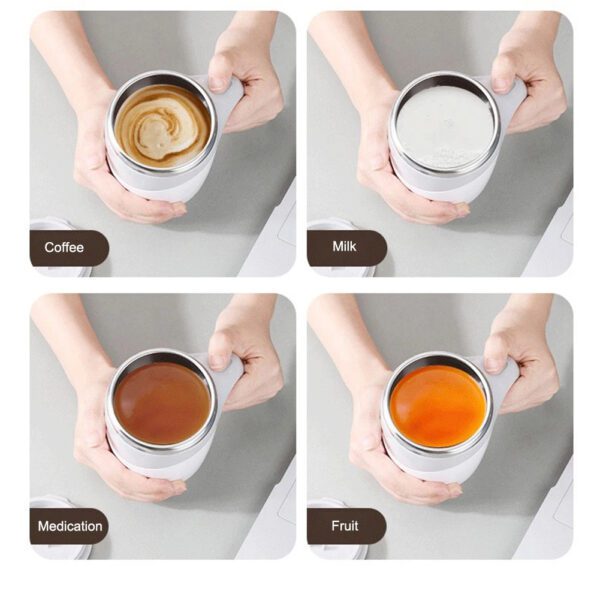 Coffee

Milk

Medication

Fruit